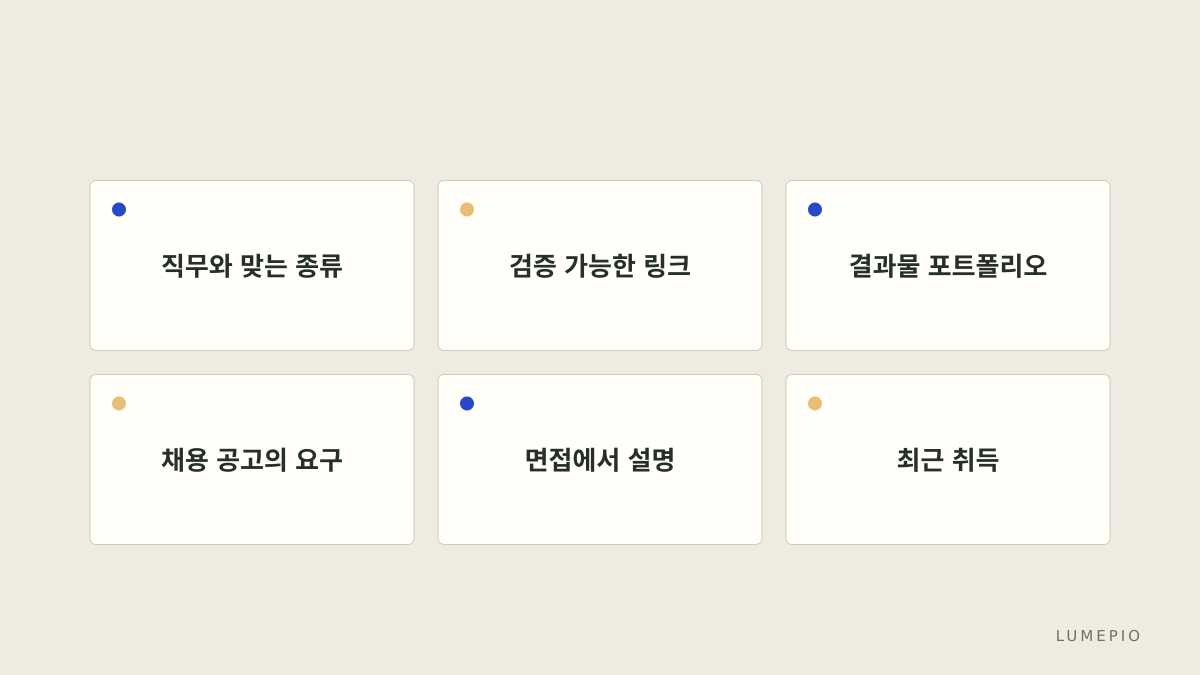 직무와 맞는 종류

검증 가능한 링크

결과물 포트폴리오

채용 공고의 요구

면접에서 설명

최근 취득

LUMEPIO